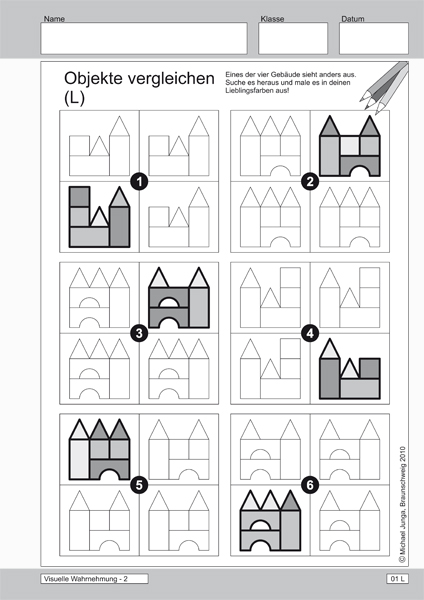 Name

Klasse

Datum

Objekte vergleichen (L)

Eines der vier Gebäude sieht anders aus. Suche es heraus und male es in deinen Lieblingsfarben aus!

1

2

3

4

5

6

© Michael Junga, Braunschweig 2010

Visuelle Wahrnehmung - 2

01 L