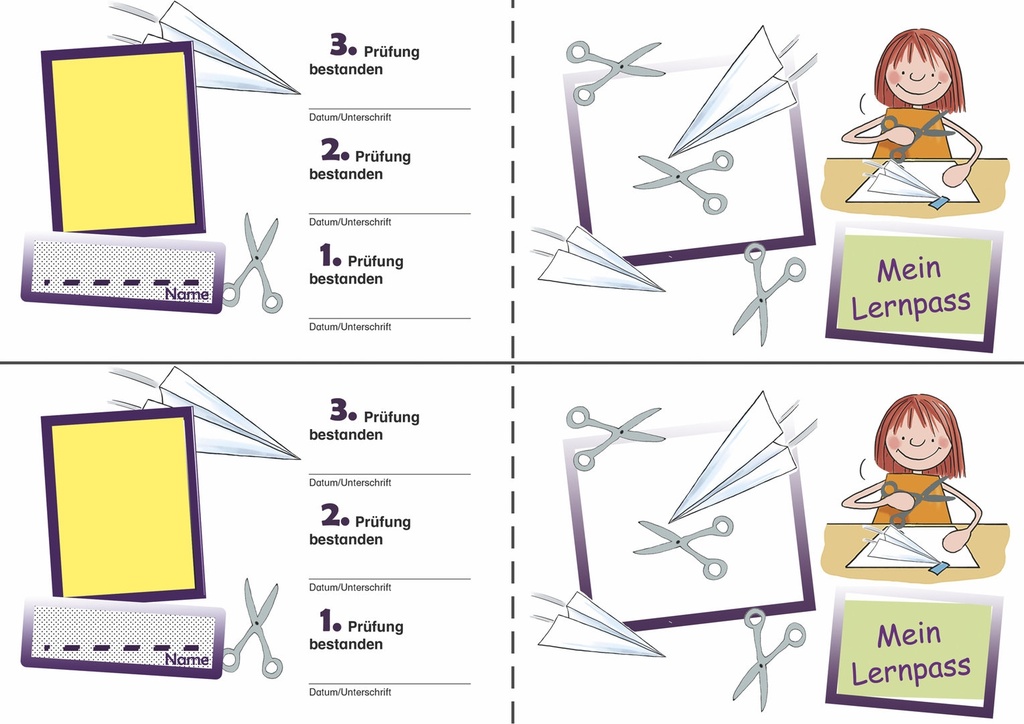 Name

3. Prüfung bestanden

Datum/Unterschrift

2. Prüfung bestanden

Datum/Unterschrift

1. Prüfung bestanden

Datum/Unterschrift

Mein Lernpass

Name

3. Prüfung bestanden

Datum/Unterschrift

2. Prüfung bestanden

Datum/Unterschrift

1. Prüfung bestanden

Datum/Unterschrift

Mein Lernpass